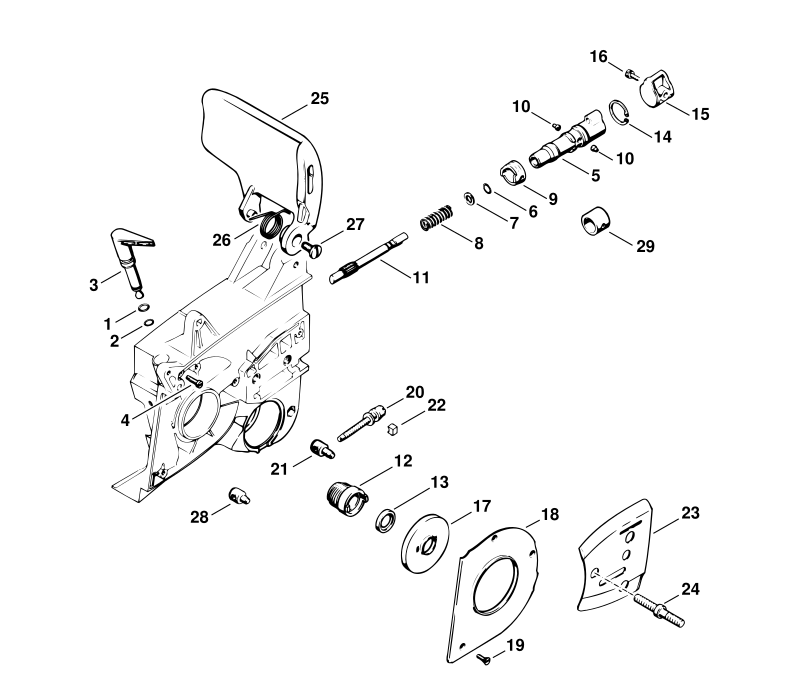 16
25
10
15
14
10
5
9
6
7
8
29
26
27
11
3
1
2
4
20
22
21
12
13
17
18
23
28
24
19